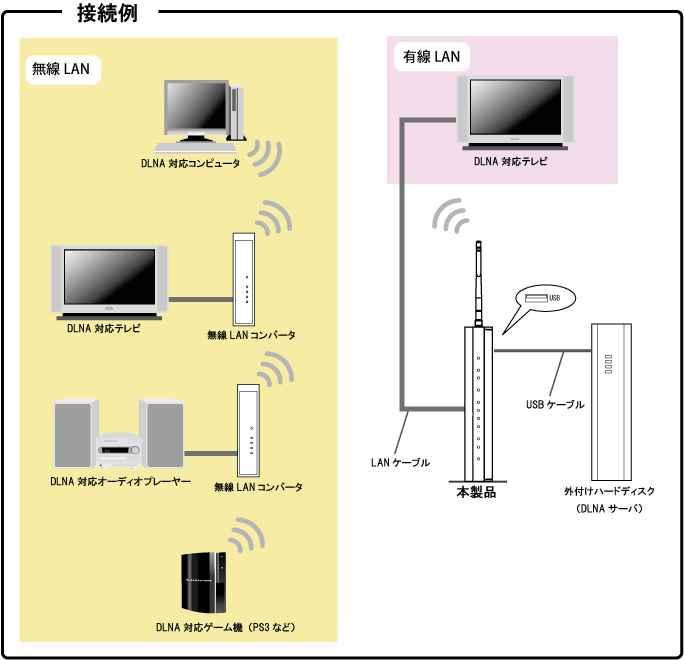 接続例

無線 LAN

DLNA 対応コンピュータ

DLNA 対応テレビ

無線 LAN コンバータ

DLNA 対応オーディオプレーヤー

無線 LAN コンバータ

DLNA 対応ゲーム機（PS3 など）

有線 LAN

DLNA 対応テレビ

USB

USB ケーブル

LAN ケーブル

本製品

外付けハードディスク
（DLNA サーバ）