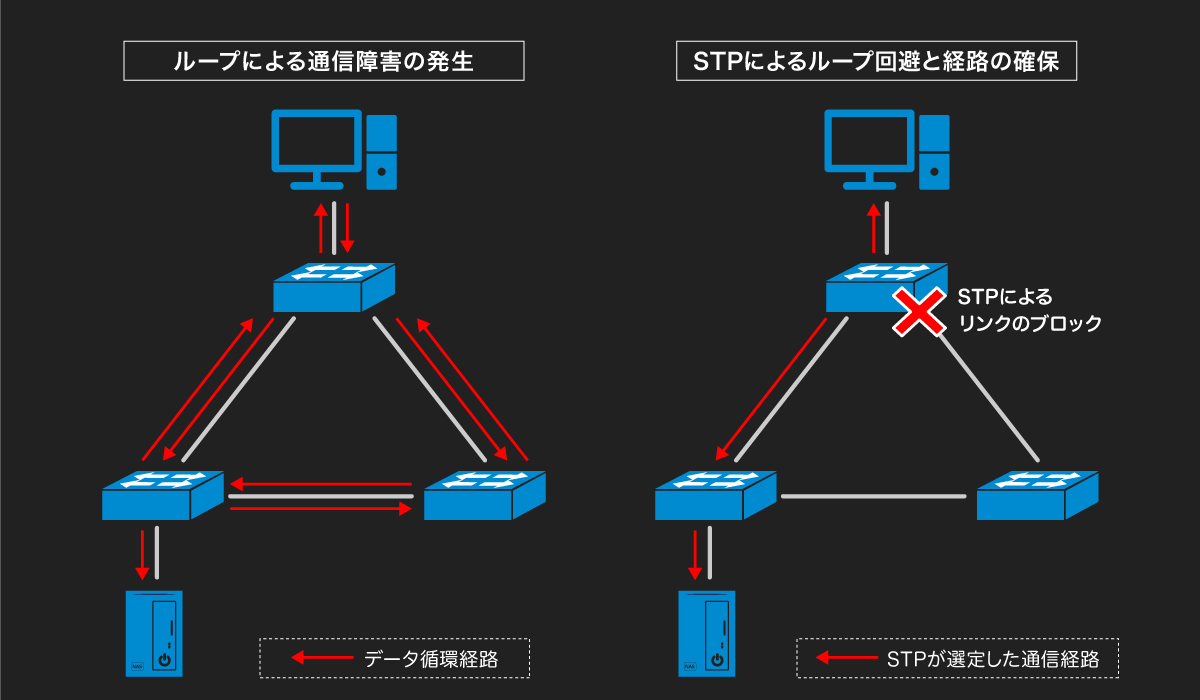 ループによる通信障害の発生

データ循環経路

STPによるループ回避と経路の確保

STPによる
リンクのブロック

STPが選定した通信経路