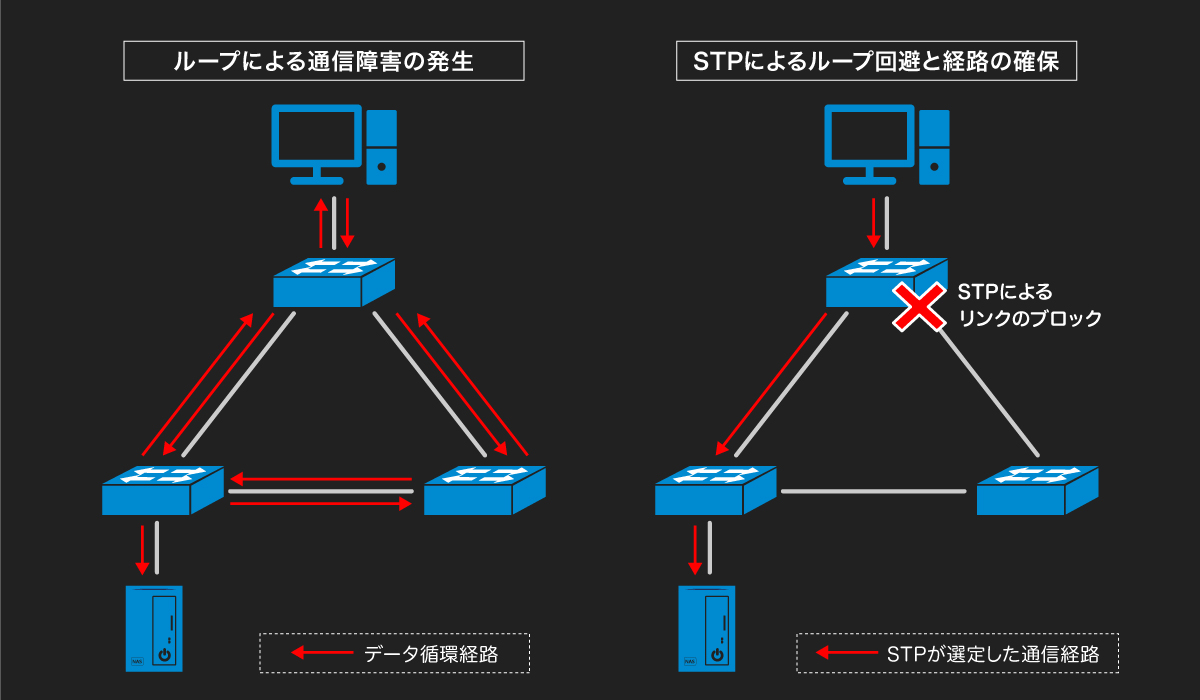 ループによる通信障害の発生

NAS

データ循環経路

STPによるループ回避と経路の確保

STPによる
リンクのブロック

NAS

STPが選定した通信経路