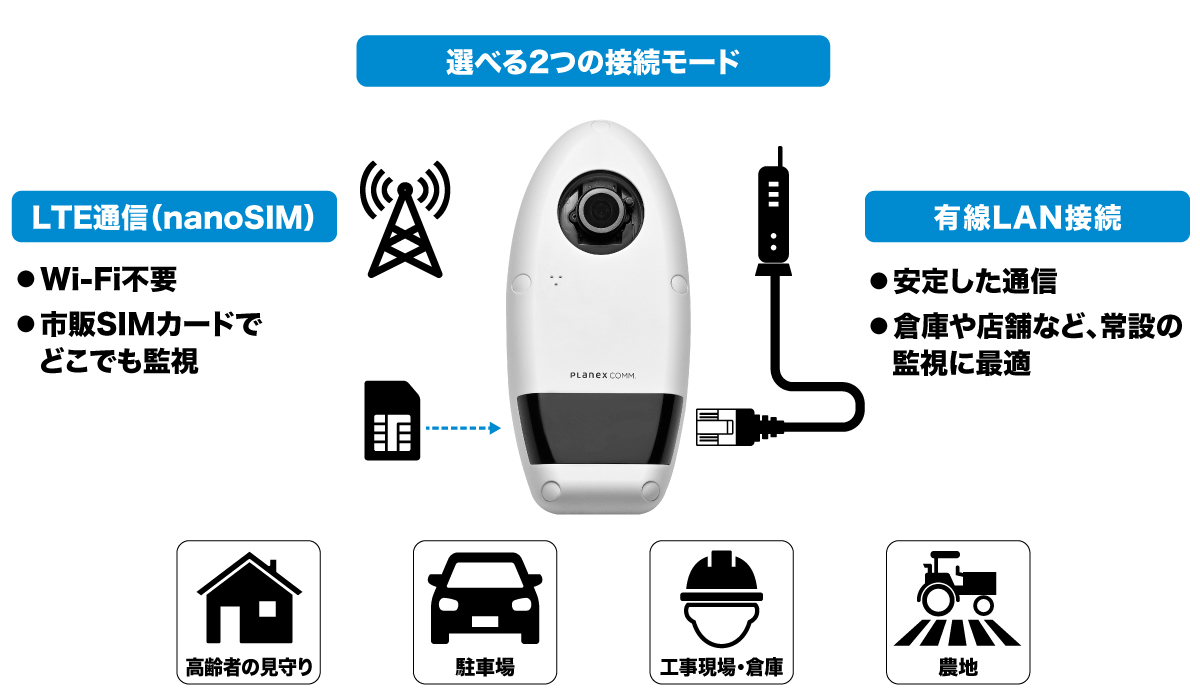 選べる2つの接続モード

LTE通信(nanoSIM)

● Wi-Fi不要
● 市販SIMカードでどこでも監視

PLANEX COMM.

有線LAN接続

● 安定した通信
● 倉庫や店舗など、常設の監視に最適

高齢者の見守り

駐車場

工事現場・倉庫

農地