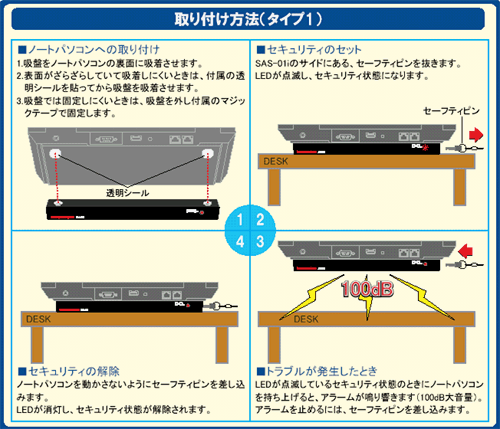 取り付け方法（タイプ1）

■ノートパソコンへの取り付け
1.吸盤をノートパソコンの裏面に吸着させます。
2.表面がざらざらしていて吸着しにくいときは、付属の透明シールを貼ってから吸盤を吸着させます。
3.吸盤では固定しにくいときは、吸盤を外し付属のマジックテープで固定します。

透明シール

■セキュリティのセット
SAS-01iのサイドにある、セーフティピンを抜きます。
LEDが点滅し、セキュリティ状態になります。

セーフティピン

DESK

1 2
4 3

DESK

■セキュリティの解除
ノートパソコンを動かさないようにセーフティピンを差し込みます。
LEDが消灯し、セキュリティ状態が解除されます。

100dB

DESK

■トラブルが発生したとき
LEDが点滅しているセキュリティ状態のときにノートパソコンを持ち上げると、アラームが鳴り響きます（100dB大音量）。
アラームを止めるには、セーフティピンを差し込みます。